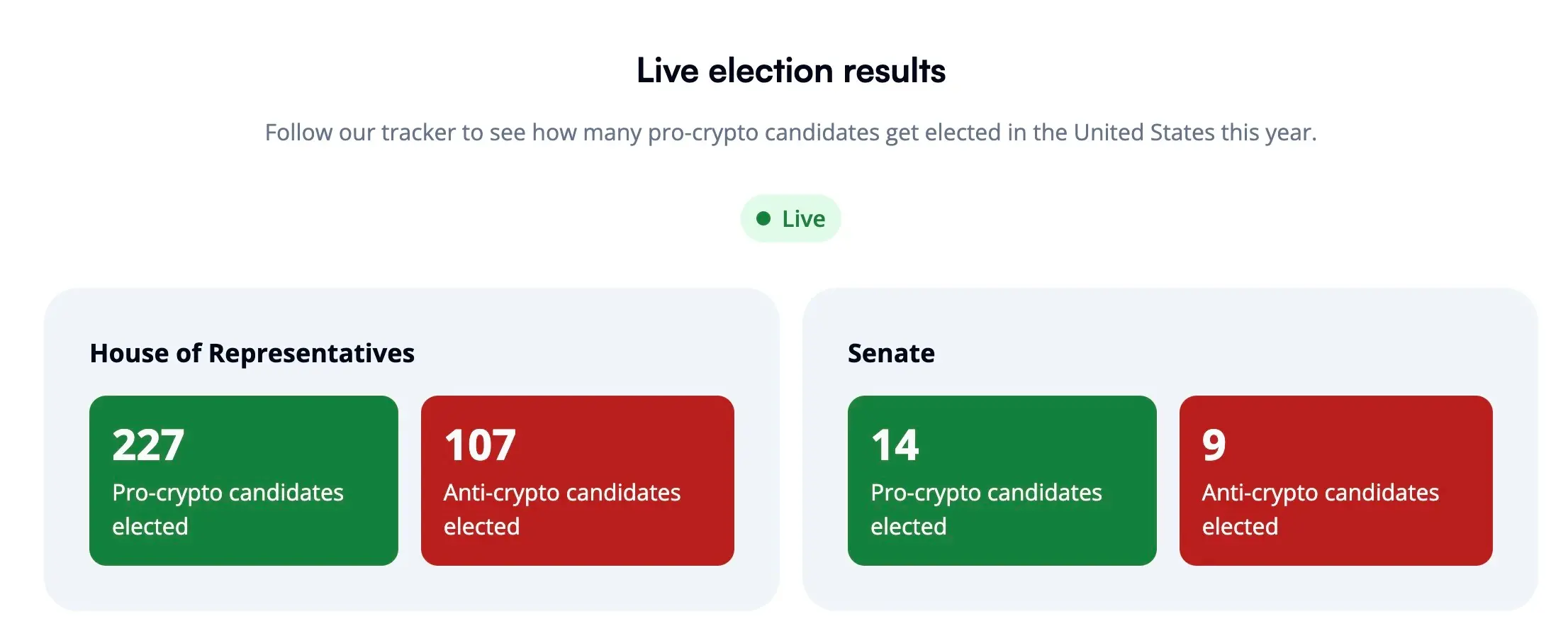 Live election results

Follow our tracker to see how many pro-crypto candidates get elected in the United States this year.

Live

House of Representatives

227
Pro-crypto candidates elected

107
Anti-crypto candidates elected

Senate

14
Pro-crypto candidates elected

9
Anti-crypto candidates elected