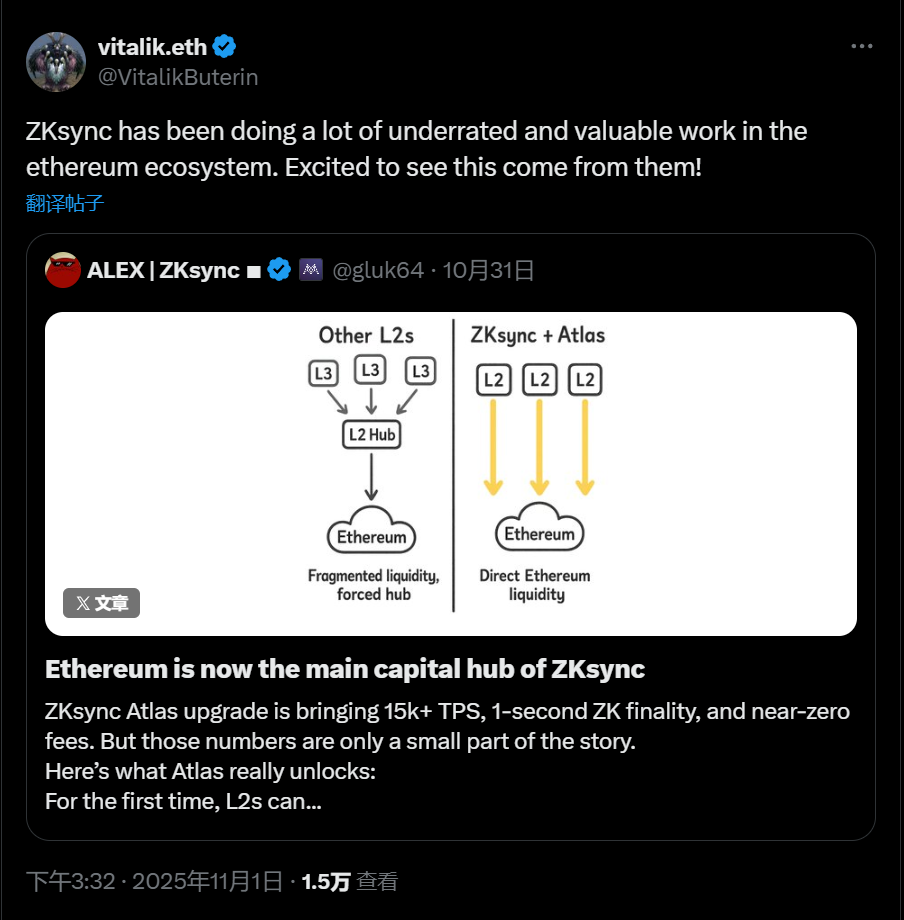 vitalik.eth
@VitalikButerin

ZKsync has been doing a lot of underrated and valuable work in the ethereum ecosystem. Excited to see this come from them!

翻译帖子

ALEX | ZKsync ■ @gluk64 · 10月31日

Other L2s
L3 L3 L3
L2 Hub
Ethereum
Fragmented liquidity, forced hub

ZKsync + Atlas
L2 L2 L2
Ethereum
Direct Ethereum liquidity

X 文章

Ethereum is now the main capital hub of ZKsync

ZKsync Atlas upgrade is bringing 15k+ TPS, 1-second ZK finality, and near-zero fees. But those numbers are only a small part of the story.
Here's what Atlas really unlocks:
For the first time, L2s can...

下午3:32 · 2025年11月1日 · 1.5万 查看